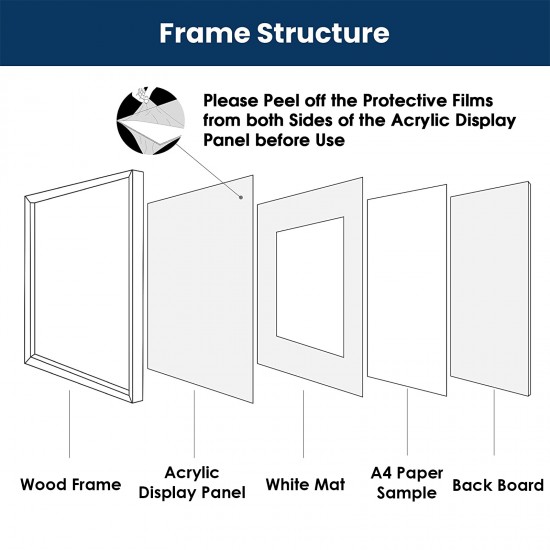 Frame Structure

Please Peel off the Protective Films from both Sides of the Acrylic Display Panel before Use

Wood Frame

Acrylic Display Panel

White Mat

A4 Paper Sample

Back Board